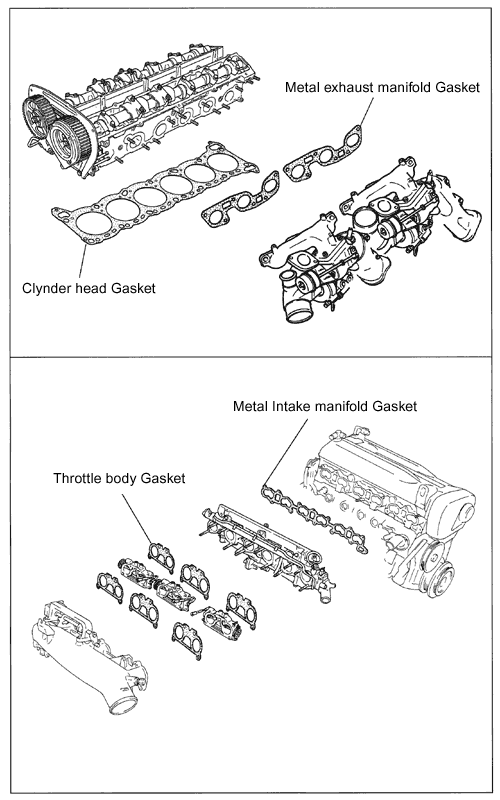 Metal exhaust manifold Gasket

Clynder head Gasket

Metal Intake manifold Gasket

Throttle body Gasket