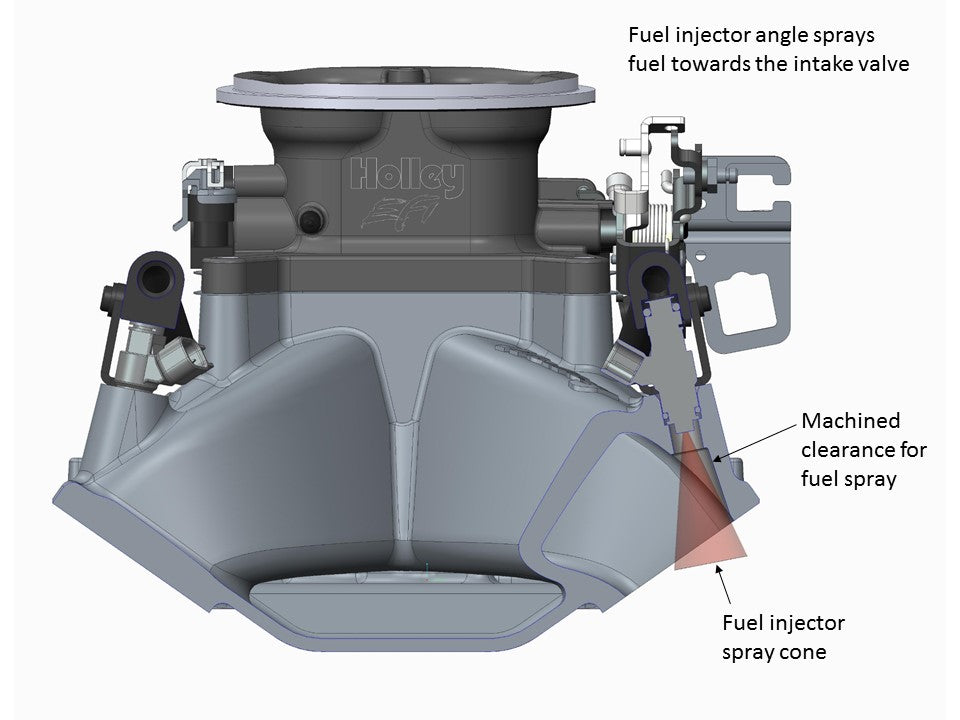 Fuel injector angle sprays fuel towards the intake valve

Holley EFI

Machined clearance for fuel spray

Fuel injector spray cone