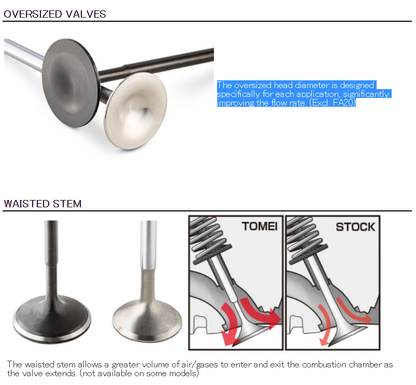 OVERSIZED VALVES

The oversized head diameter is designed specifically for each application, significantly improving the flow rate. (Excl. FA20)

WAISTED STEM

TOMEI

STOCK

The waisted stem allows a greater volume of air/gases to enter and exit the combustion chamber as the valve extends. (not available on some models)