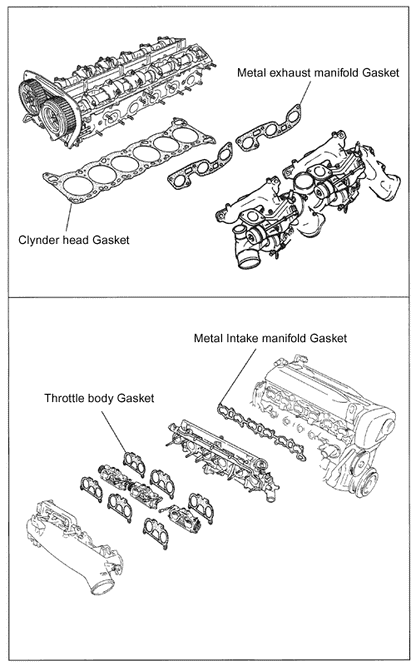 Metal exhaust manifold Gasket

Clynder head Gasket

Metal Intake manifold Gasket

Throttle body Gasket