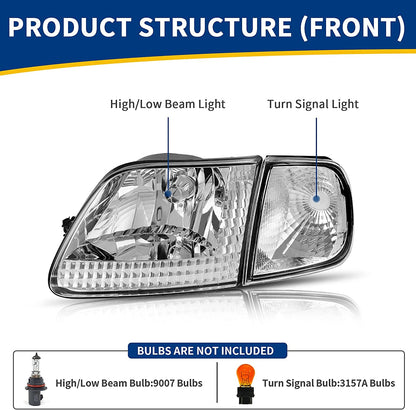 PRODUCT STRUCTURE (FRONT)

High/Low Beam Light

Turn Signal Light

BULBS ARE NOT INCLUDED

High/Low Beam Bulb:9007 Bulbs

Turn Signal Bulb:3157A Bulbs