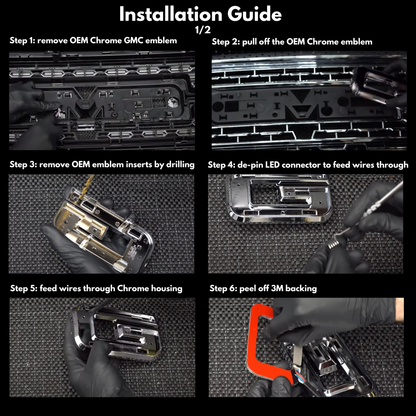 Installation Guide
1/2

Step 1: remove OEM Chrome GMC emblem

Step 2: pull off the OEM Chrome emblem

Step 3: remove OEM emblem inserts by drilling

Step 4: de-pin LED connector to feed wires through

Step 5: feed wires through Chrome housing

Step 6: peel off 3M backing