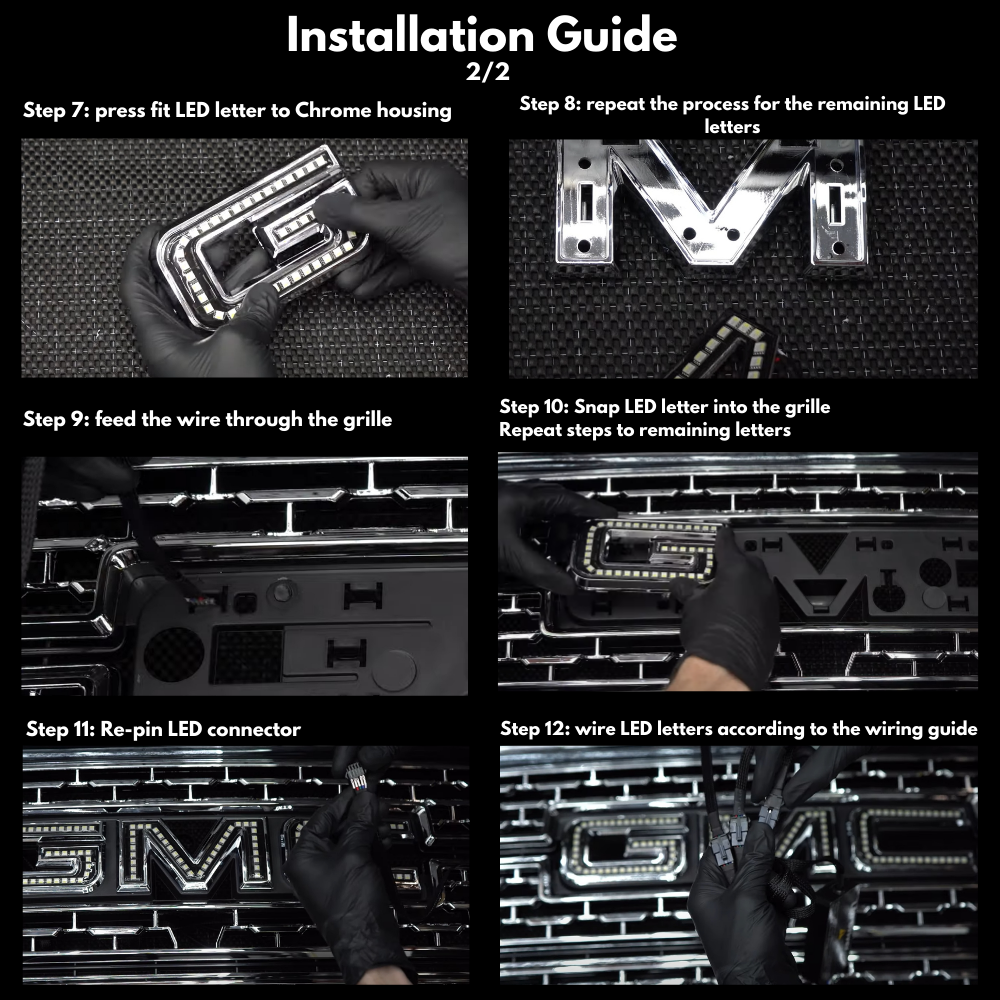 Installation Guide
2/2

Step 7: press fit LED letter to Chrome housing

Step 8: repeat the process for the remaining LED letters

Step 9: feed the wire through the grille

Step 10: Snap LED letter into the grille
Repeat steps to remaining letters

Step 11: Re-pin LED connector

Step 12: wire LED letters according to the wiring guide