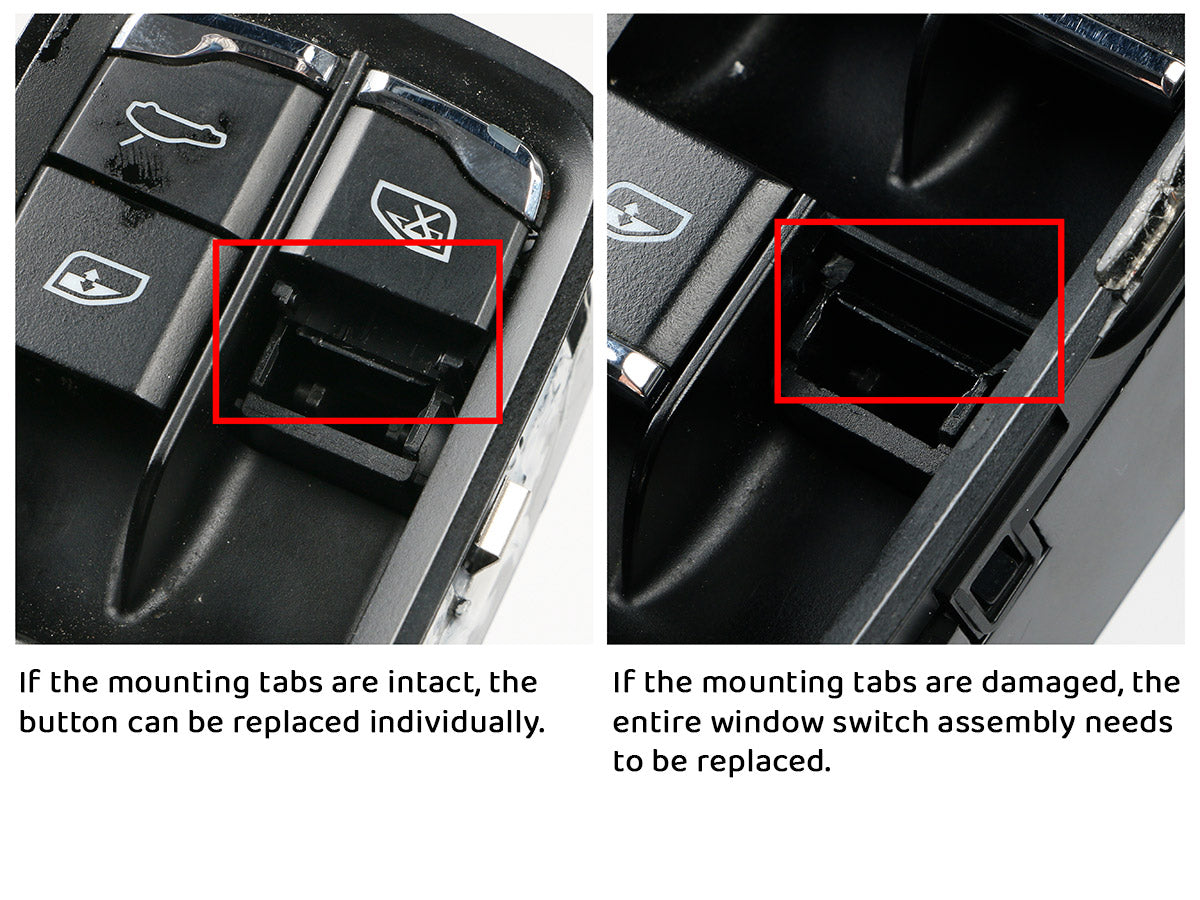 If the mounting tabs are intact, the button can be replaced individually.

If the mounting tabs are damaged, the entire window switch assembly needs to be replaced.