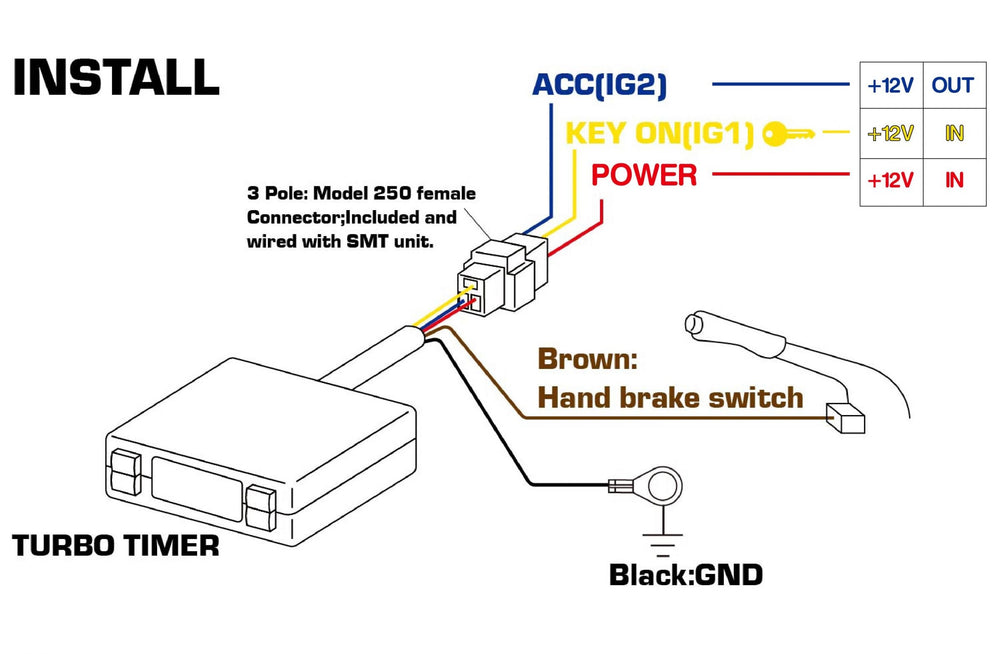 INSTALL

ACC(IG2)

KEY ON(IG1)

POWER

| +12V | OUT |
|---|---|
| +12V | IN |
| +12V | IN |

3 Pole: Model 250 female Connector;Included and wired with SMT unit.

Brown:
Hand brake switch

TURBO TIMER

Black:GND